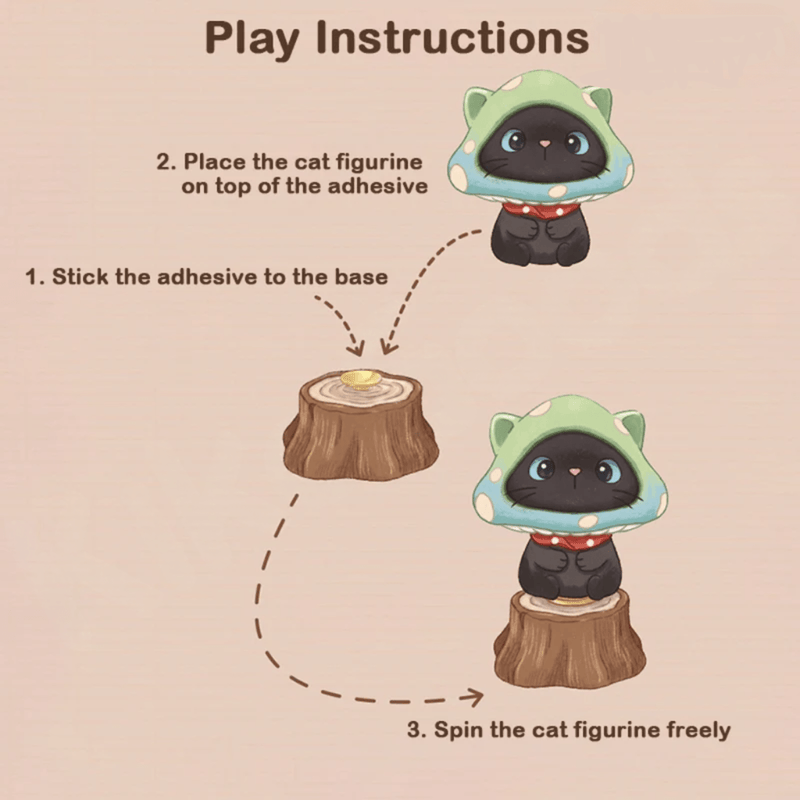 Play Instructions

2. Place the cat figurine on top of the adhesive

1. Stick the adhesive to the base

3. Spin the cat figurine freely