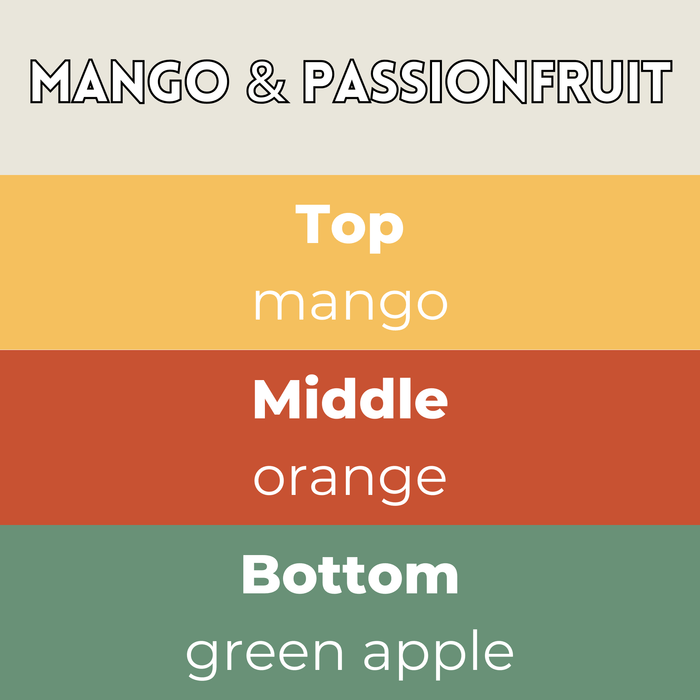 MANGO & PASSIONFRUIT

Top
mango

Middle
orange

Bottom
green apple